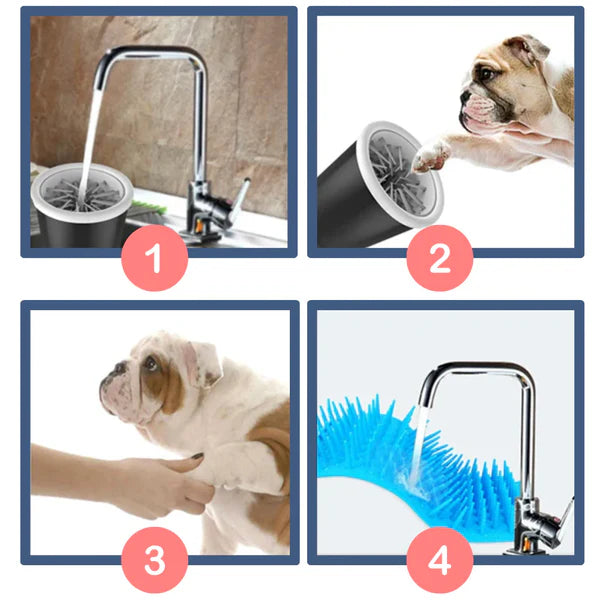 1

2

3

4